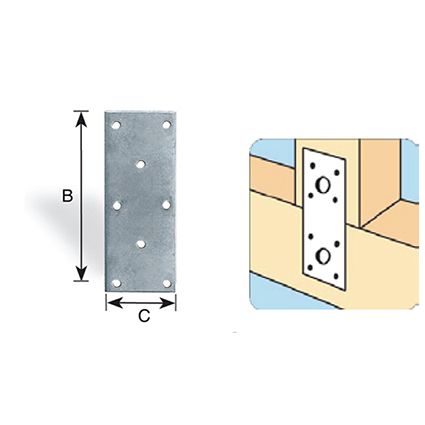 B

C